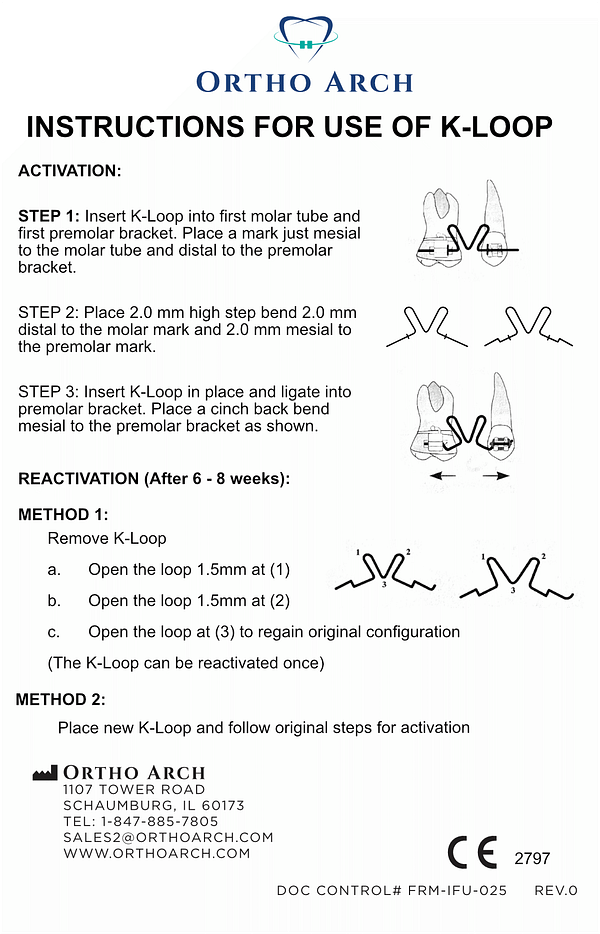 ORTHO ARCH

INSTRUCTIONS FOR USE OF K-LOOP

ACTIVATION:

STEP 1: Insert K-Loop into first molar tube and first premolar bracket. Place a mark just mesial to the molar tube and distal to the premolar bracket.

STEP 2: Place 2.0 mm high step bend 2.0 mm distal to the molar mark and 2.0 mm mesial to the premolar mark.

STEP 3: Insert K-Loop in place and ligate into premolar bracket. Place a cinch back bend mesial to the premolar bracket as shown.

REACTIVATION (After 6 - 8 weeks):

METHOD 1:

Remove K-Loop

a. Open the loop 1.5mm at (1)

b. Open the loop 1.5mm at (2)

c. Open the loop at (3) to regain original configuration

(The K-Loop can be reactivated once)

1 2 3 1 2 3

METHOD 2:

Place new K-Loop and follow original steps for activation

ORTHO ARCH
1107 TOWER ROAD
SCHAUMBURG, IL 60173
TEL: 1-847-885-7805
SALES2@ORTHOARCH.COM
WWW.ORTHOARCH.COM

CE 2797

DOC CONTROL# FRM-IFU-025 REV.0